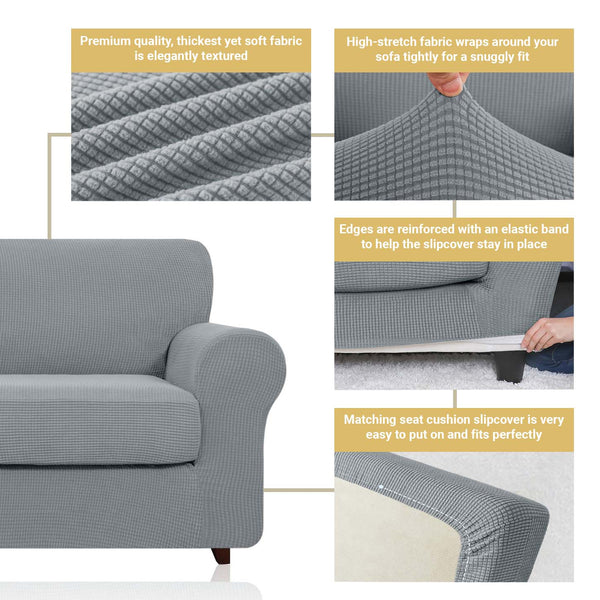 Premium quality, thickest yet soft fabric is elegantly textured

High-stretch fabric wraps around your sofa tightly for a snuggly fit

Edges are reinforced with an elastic band to help the slipcover stay in place

Matching seat cushion slipcover is very easy to put on and fits perfectly